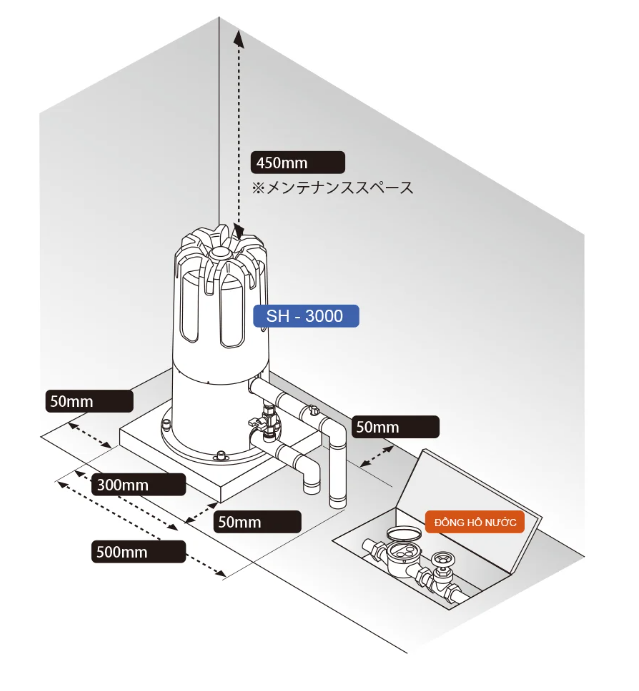 450mm
※メンテナンススペース

SH - 3000

50mm

50mm

300mm

50mm

500mm

ĐỒNG HỒ NƯỚC