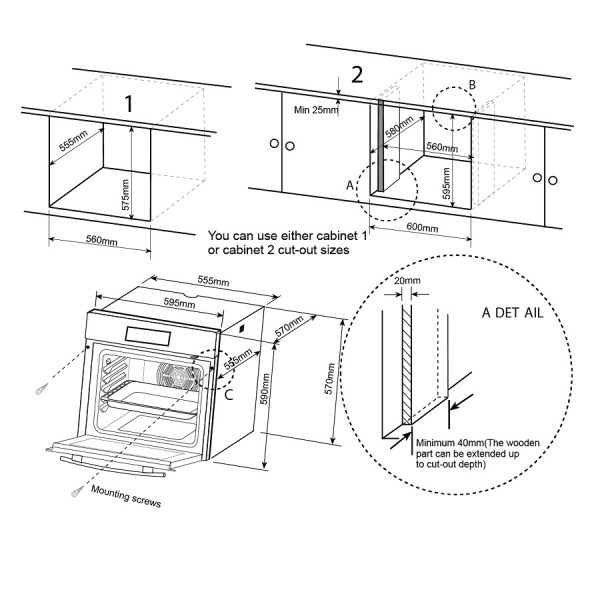 1

555mm

575mm

560mm

2

Min 25mm

B

580mm

560mm

595mm

A

600mm

You can use either cabinet 1 or cabinet 2 cut-out sizes

555mm

595mm

570mm

555mm

C

590mm

570mm

Mounting screws

20mm

A DET AIL

Minimum 40mm(The wooden part can be extended up to cut-out depth)