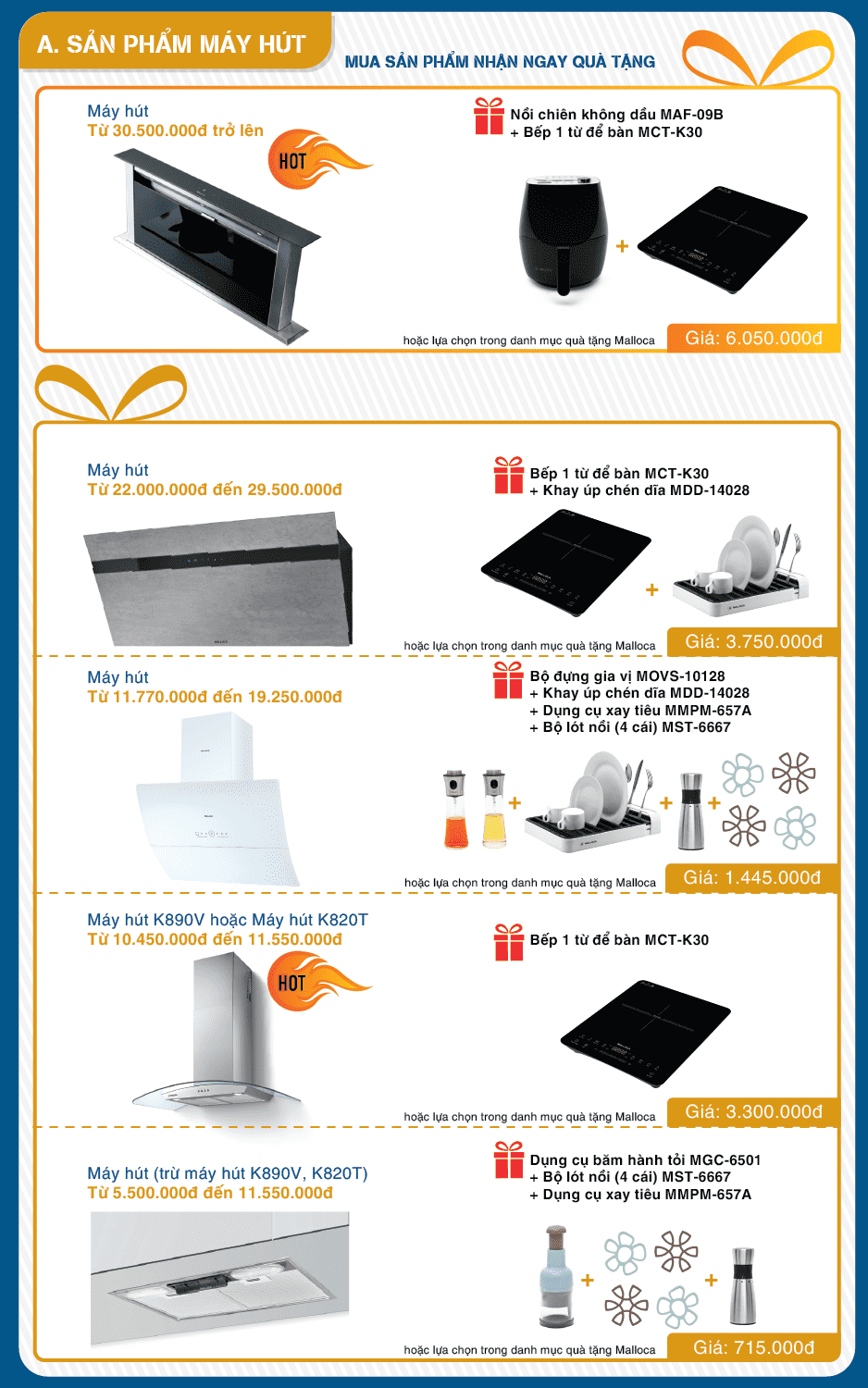 A. SẢN PHẨM MÁY HÚT

MUA SẢN PHẨM NHẬN NGAY QUÀ TẶNG

Máy hút
Từ 30.500.000đ trở lên

HOT

Nồi chiên không dầu MAF-09B
+ Bếp 1 từ để bàn MCT-K30

+

hoặc lựa chọn trong danh mục quà tặng Malloca

Giá: 6.050.000đ

Máy hút
Từ 22.000.000đ đến 29.500.000đ

Bếp 1 từ để bàn MCT-K30
+ Khay úp chén dĩa MDD-14028

+

hoặc lựa chọn trong danh mục quà tặng Malloca

Giá: 3.750.000đ

Máy hút
Từ 11.770.000đ đến 19.250.000đ

Bộ đựng gia vị MOVS-10128
+ Khay úp chén dĩa MDD-14028
+ Dụng cụ xay tiêu MMPM-657A
+ Bộ lót nồi (4 cái) MST-6667

+ + +

hoặc lựa chọn trong danh mục quà tặng Malloca

Giá: 1.445.000đ

Máy hút K890V hoặc Máy hút K820T
Từ 10.450.000đ đến 11.550.000đ

HOT

Bếp 1 từ để bàn MCT-K30

hoặc lựa chọn trong danh mục quà tặng Malloca

Giá: 3.300.000đ

Máy hút (trừ máy hút K890V, K820T)
Từ 5.500.000đ đến 11.550.000đ

Dụng cụ băm hành tỏi MGC-6501
+ Bộ lót nồi (4 cái) MST-6667
+ Dụng cụ xay tiêu MMPM-657A

+ +

hoặc lựa chọn trong danh mục quà tặng Malloca

Giá: 715.000đ