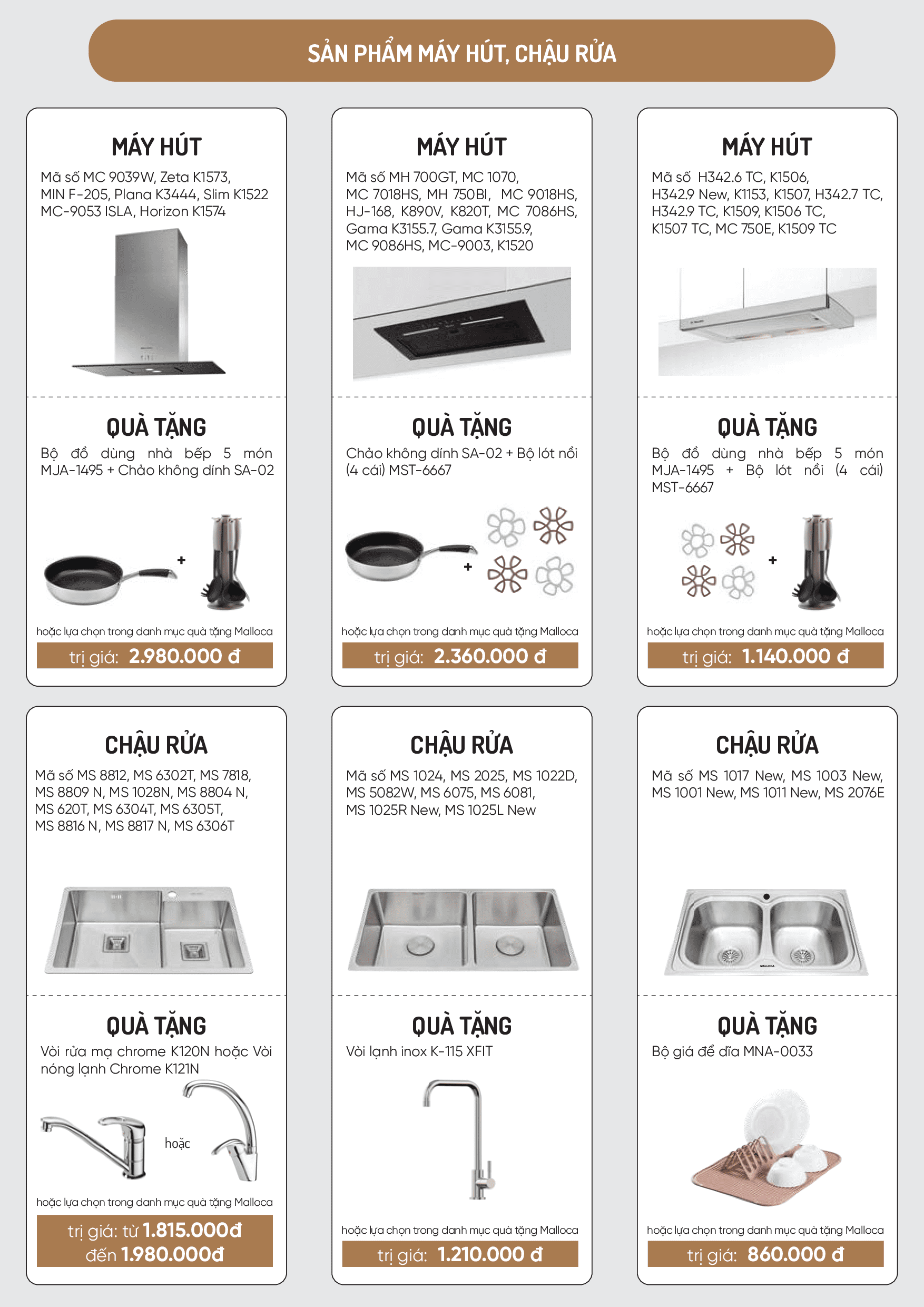 SẢN PHẨM MÁY HÚT, CHẬU RỬA

MÁY HÚT
Mã số MC 9039W, Zeta K1573, MIN F-205, Plana K3444, Slim K1522 MC-9053 ISLA, Horizon K1574

QUÀ TẶNG
Bộ đồ dùng nhà bếp 5 món MJA-1495 + Chảo không dính SA-02

+

hoặc lựa chọn trong danh mục quà tặng Malloca
trị giá: 2.980.000 đ

MÁY HÚT
Mã số MH 700GT, MC 1070, MC 7018HS, MH 750BI, MC 9018HS, HJ-168, K890V, K820T, MC 7086HS, Gama K3155.7, Gama K3155.9, MC 9086HS, MC-9003, K1520

QUÀ TẶNG
Chảo không dính SA-02 + Bộ lót nồi (4 cái) MST-6667

+

hoặc lựa chọn trong danh mục quà tặng Malloca
trị giá: 2.360.000 đ

MÁY HÚT
Mã số H342.6 TC, K1506, H342.9 New, K1153, K1507, H342.7 TC, H342.9 TC, K1509, K1506 TC, K1507 TC, MC 750E, K1509 TC

QUÀ TẶNG
Bộ đồ dùng nhà bếp 5 món MJA-1495 + Bộ lót nồi (4 cái) MST-6667

+

hoặc lựa chọn trong danh mục quà tặng Malloca
trị giá: 1.140.000 đ

CHẬU RỬA
Mã số MS 8812, MS 6302T, MS 7818, MS 8809 N, MS 1028N, MS 8804 N, MS 620T, MS 6304T, MS 6305T, MS 8816 N, MS 8817 N, MS 6306T

QUÀ TẶNG
Vòi rửa mạ chrome K120N hoặc Vòi nóng lạnh Chrome K121N

hoặc

hoặc lựa chọn trong danh mục quà tặng Malloca
trị giá: từ 1.815.000đ đến 1.980.000đ

CHẬU RỬA
Mã số MS 1024, MS 2025, MS 1022D, MS 5082W, MS 6075, MS 6081, MS 1025R New, MS 1025L New

QUÀ TẶNG
Vòi lạnh inox K-115 XFIT

hoặc lựa chọn trong danh mục quà tặng Malloca
trị giá: 1.210.000 đ

CHẬU RỬA
Mã số MS 1017 New, MS 1003 New, MS 1001 New, MS 1011 New, MS 2076E

MALLOCA

QUÀ TẶNG
Bộ giá để dĩa MNA-0033

hoặc lựa chọn trong danh mục quà tặng Malloca
trị giá: 860.000 đ