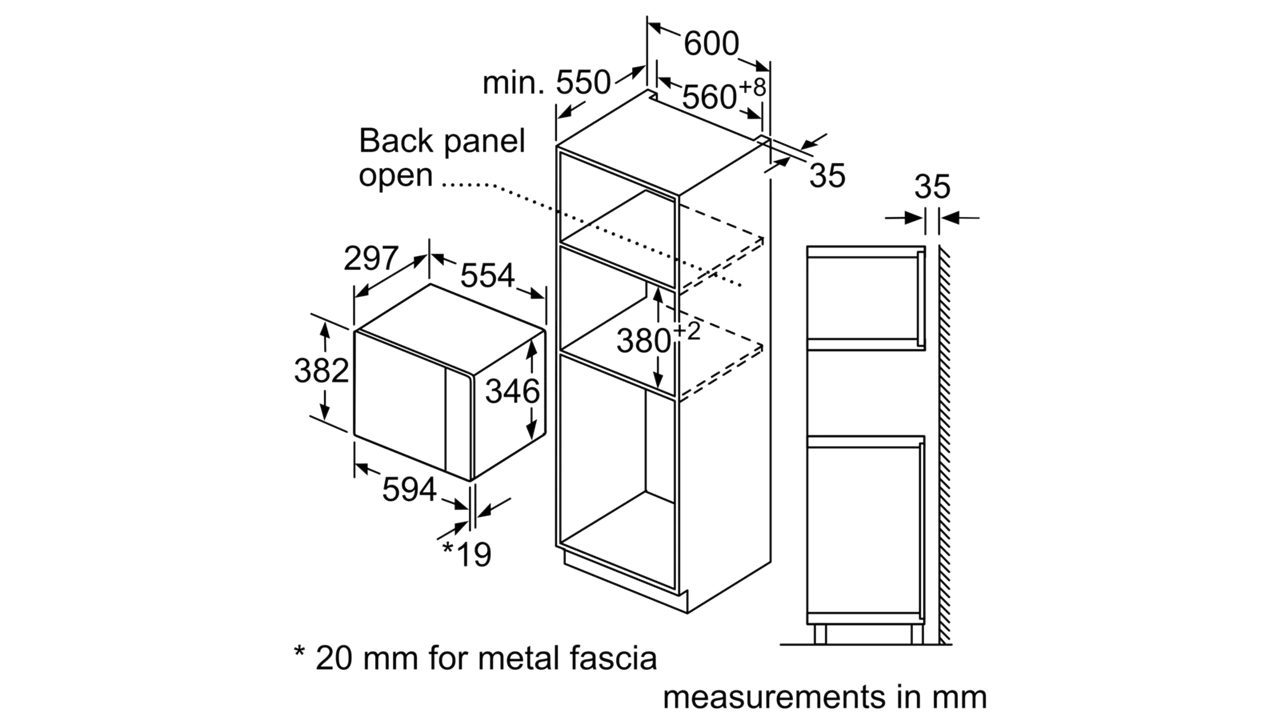 600

min. 550

$560^{+8}$

Back panel open

35

35

297

554

382

346

$380^{+2}$

594

*19

* 20 mm for metal fascia

measurements in mm