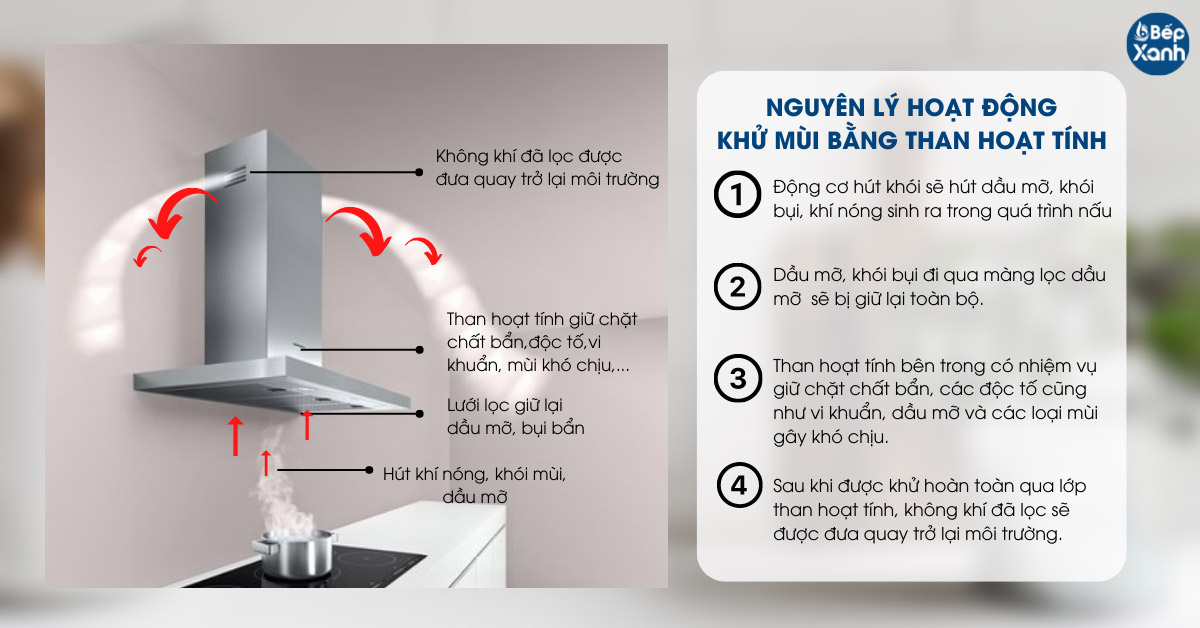 Bếp Xanh

Không khí đã lọc được đưa quay trở lại môi trường

Than hoạt tính giữ chặt chất bẩn,độc tố,vi khuẩn, mùi khó chịu,...

Lưới lọc giữ lại dầu mỡ, bụi bẩn

Hút khí nóng, khói mùi, dầu mỡ

NGUYÊN LÝ HOẠT ĐỘNG KHỬ MÙI BẰNG THAN HOẠT TÍNH

1 Động cơ hút khói sẽ hút dầu mỡ, khói bụi, khí nóng sinh ra trong quá trình nấu

2 Dầu mỡ, khói bụi đi qua màng lọc dầu mỡ sẽ bị giữ lại toàn bộ.

3 Than hoạt tính bên trong có nhiệm vụ giữ chặt chất bẩn, các độc tố cũng như vi khuẩn, dầu mỡ và các loại mùi gây khó chịu.

4 Sau khi được khử hoàn toàn qua lớp than hoạt tính, không khí đã lọc sẽ được đưa quay trở lại môi trường.