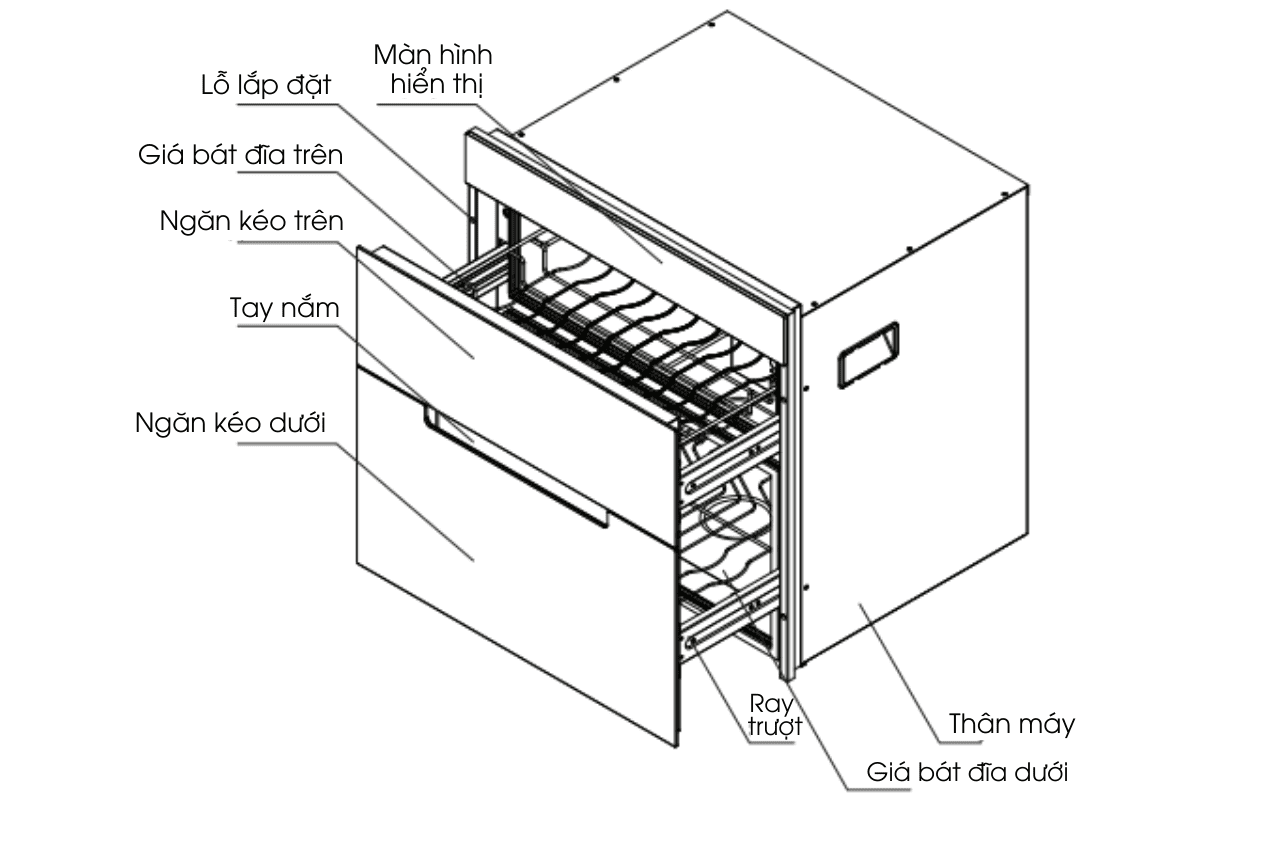 Màn hình hiển thị

Lỗ lắp đặt

Giá bát đĩa trên

Ngăn kéo trên

Tay nắm

Ngăn kéo dưới

Ray trượt

Thân máy

Giá bát đĩa dưới