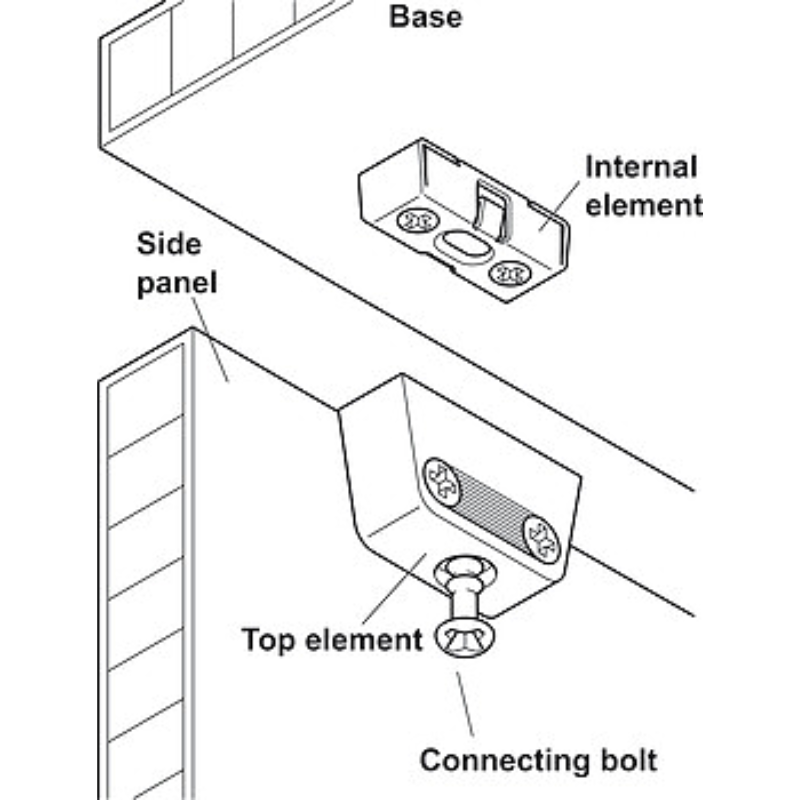 Base

Internal element

Side panel

Top element

Connecting bolt