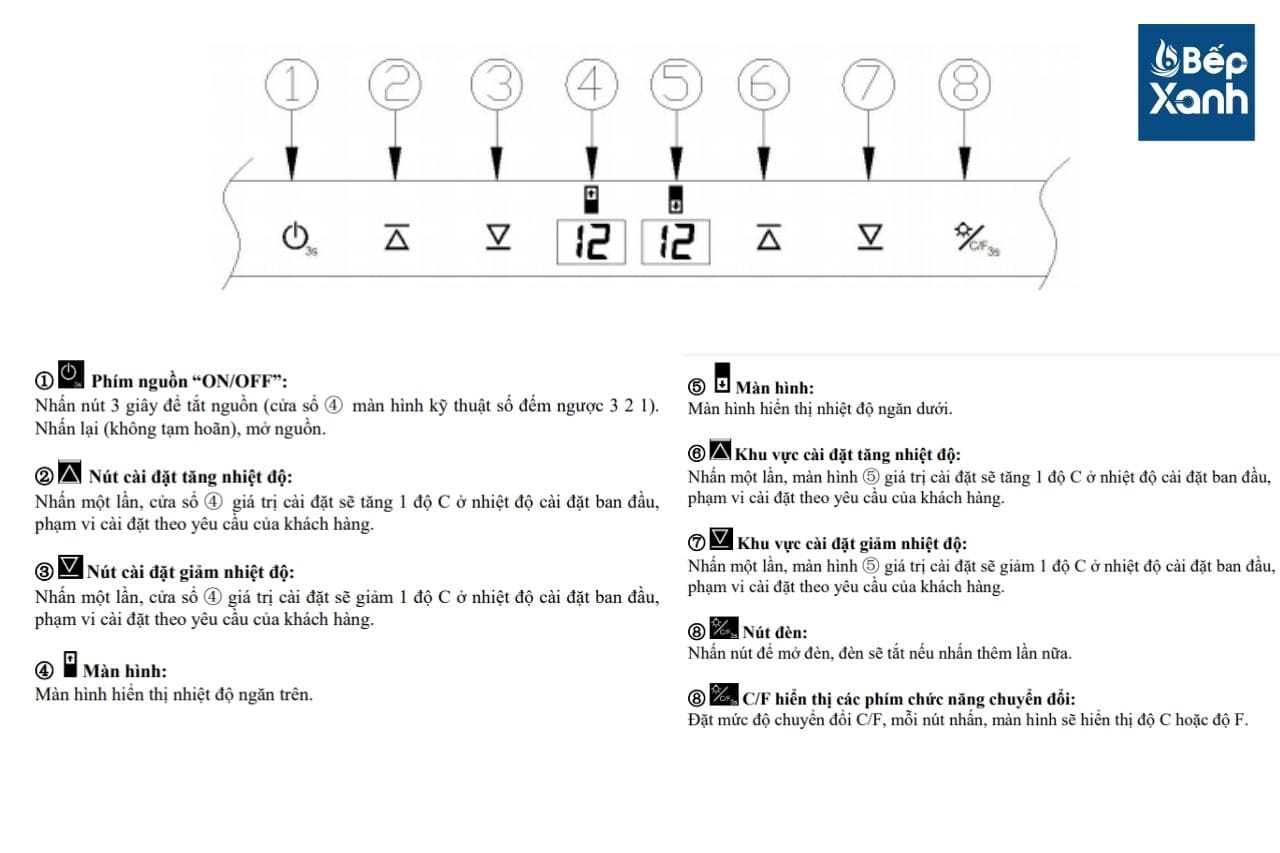 Bếp Xanh

① ② ③ ④ ⑤ ⑥ ⑦ ⑧

3s

12 12

C/F 3s

① Phím nguồn “ON/OFF”:
Nhấn nút 3 giây để tắt nguồn (cửa sổ ④ màn hình kỹ thuật số đếm ngược 3 2 1). Nhấn lại (không tạm hoãn), mở nguồn.

② Nút cài đặt tăng nhiệt độ:
Nhấn một lần, cửa sổ ④ giá trị cài đặt sẽ tăng 1 độ C ở nhiệt độ cài đặt ban đầu, phạm vi cài đặt theo yêu cầu của khách hàng.

③ Nút cài đặt giảm nhiệt độ:
Nhấn một lần, cửa sổ ④ giá trị cài đặt sẽ giảm 1 độ C ở nhiệt độ cài đặt ban đầu, phạm vi cài đặt theo yêu cầu của khách hàng.

④ Màn hình:
Màn hình hiển thị nhiệt độ ngăn trên.

⑤ Màn hình:
Màn hình hiển thị nhiệt độ ngăn dưới.

⑥ Khu vực cài đặt tăng nhiệt độ:
Nhấn một lần, màn hình ⑤ giá trị cài đặt sẽ tăng 1 độ C ở nhiệt độ cài đặt ban đầu, phạm vi cài đặt theo yêu cầu của khách hàng.

⑦ Khu vực cài đặt giảm nhiệt độ:
Nhấn một lần, màn hình ⑤ giá trị cài đặt sẽ giảm 1 độ C ở nhiệt độ cài đặt ban đầu, phạm vi cài đặt theo yêu cầu của khách hàng.

⑧ Nút đèn:
Nhấn nút để mở đèn, đèn sẽ tắt nếu nhấn thêm lần nữa.

⑧ C/F hiển thị các phím chức năng chuyển đổi:
Đặt mức độ chuyển đổi C/F, mỗi nút nhấn, màn hình sẽ hiển thị độ C hoặc độ F.