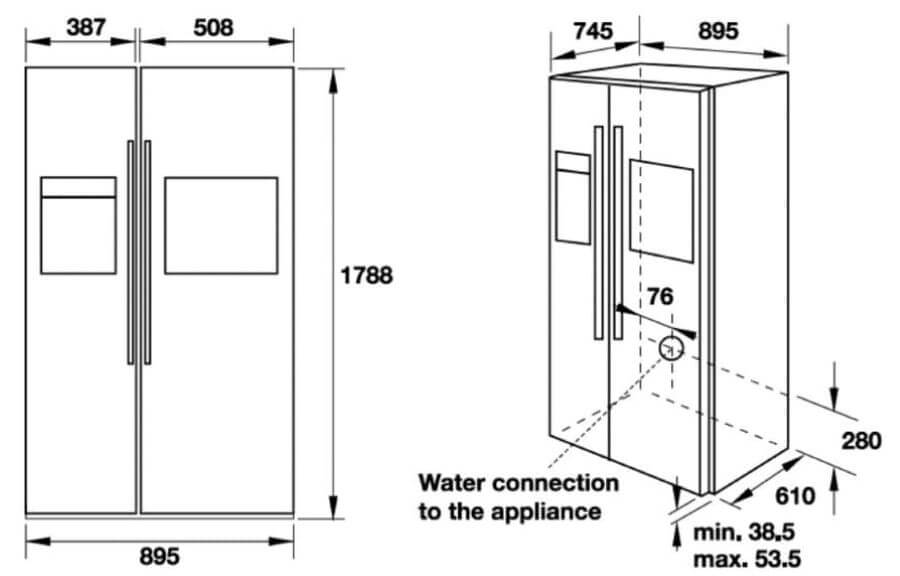 387

508

1788

895

745

895

76

280

610

Water connection to the appliance

min. 38,5
max. 53.5