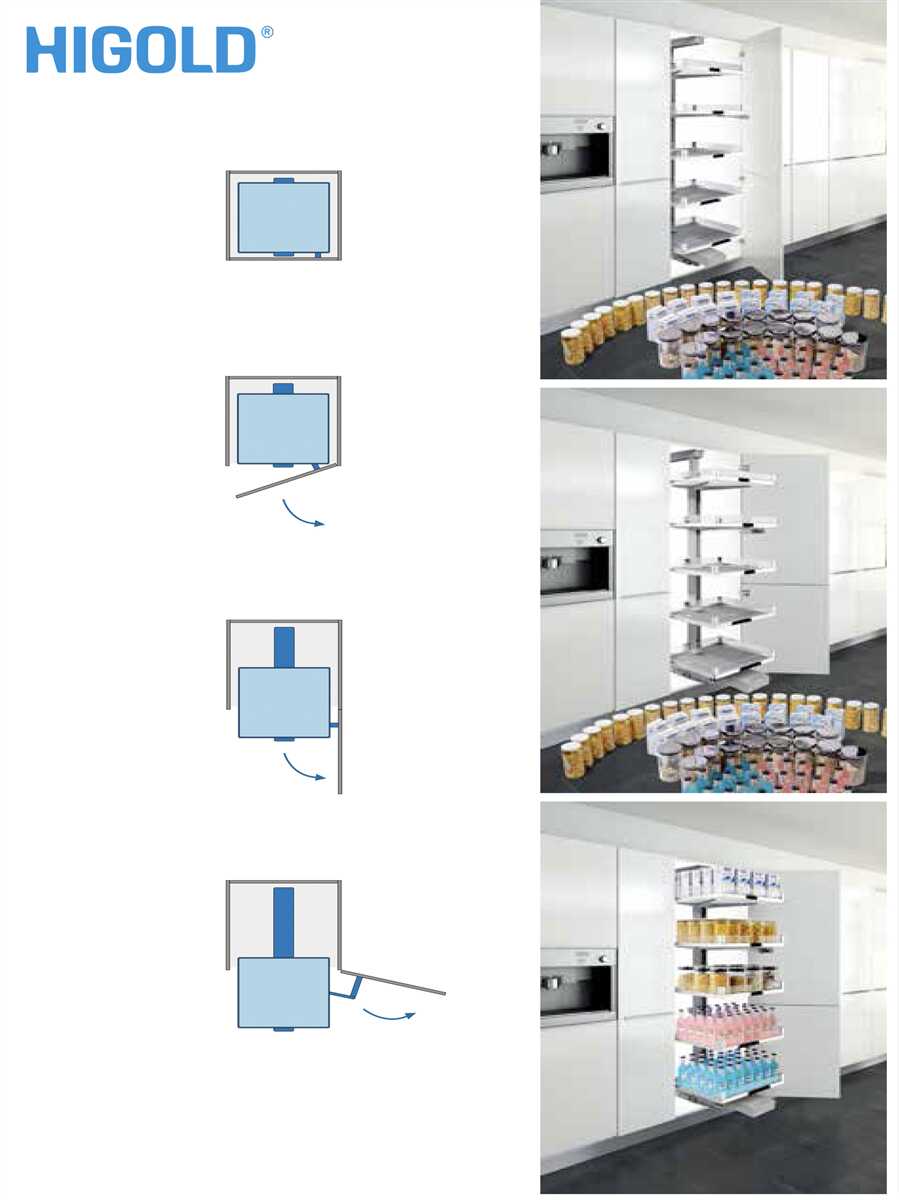 HIGOLD®